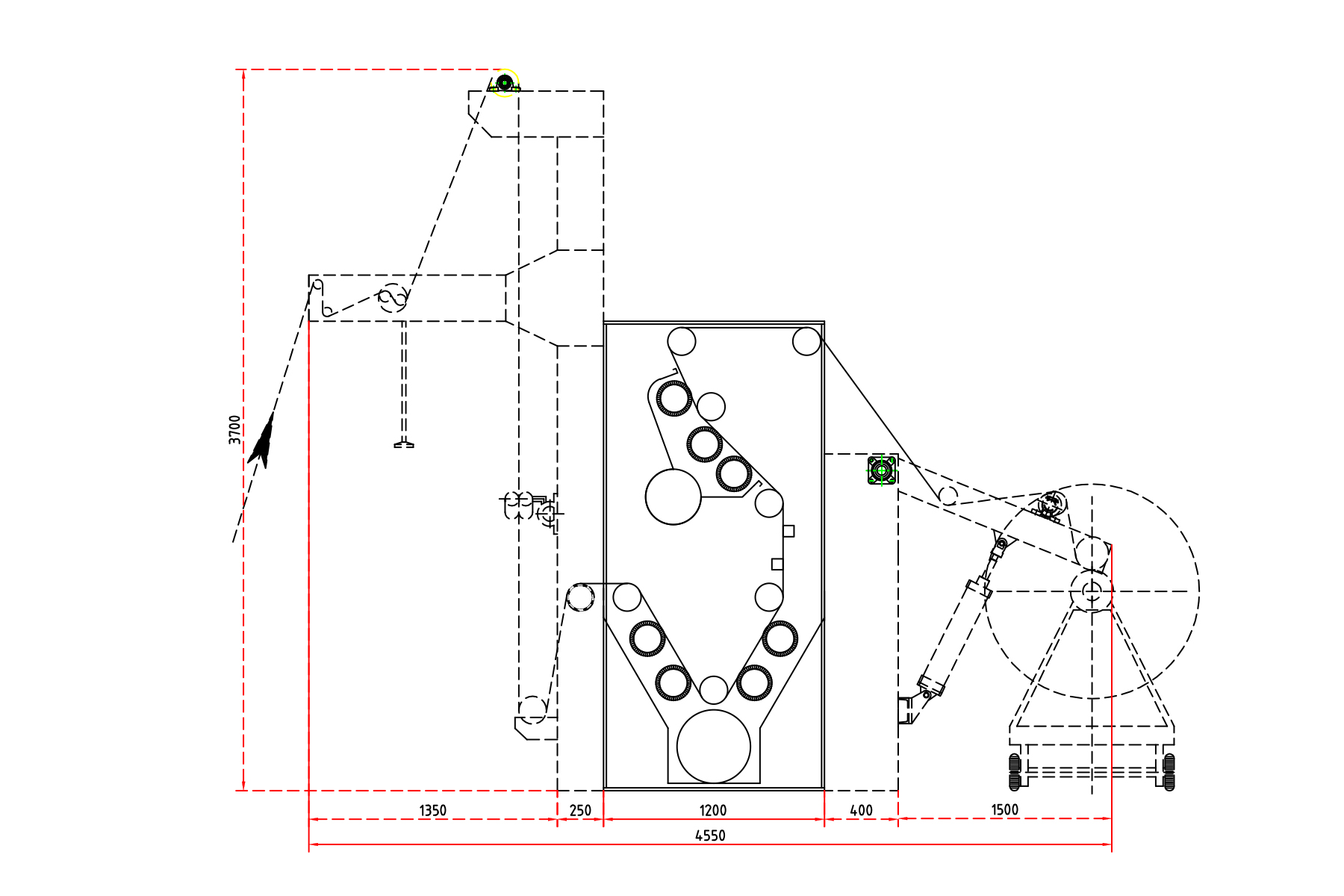 3700

1350 250 1200 400 1500

4550